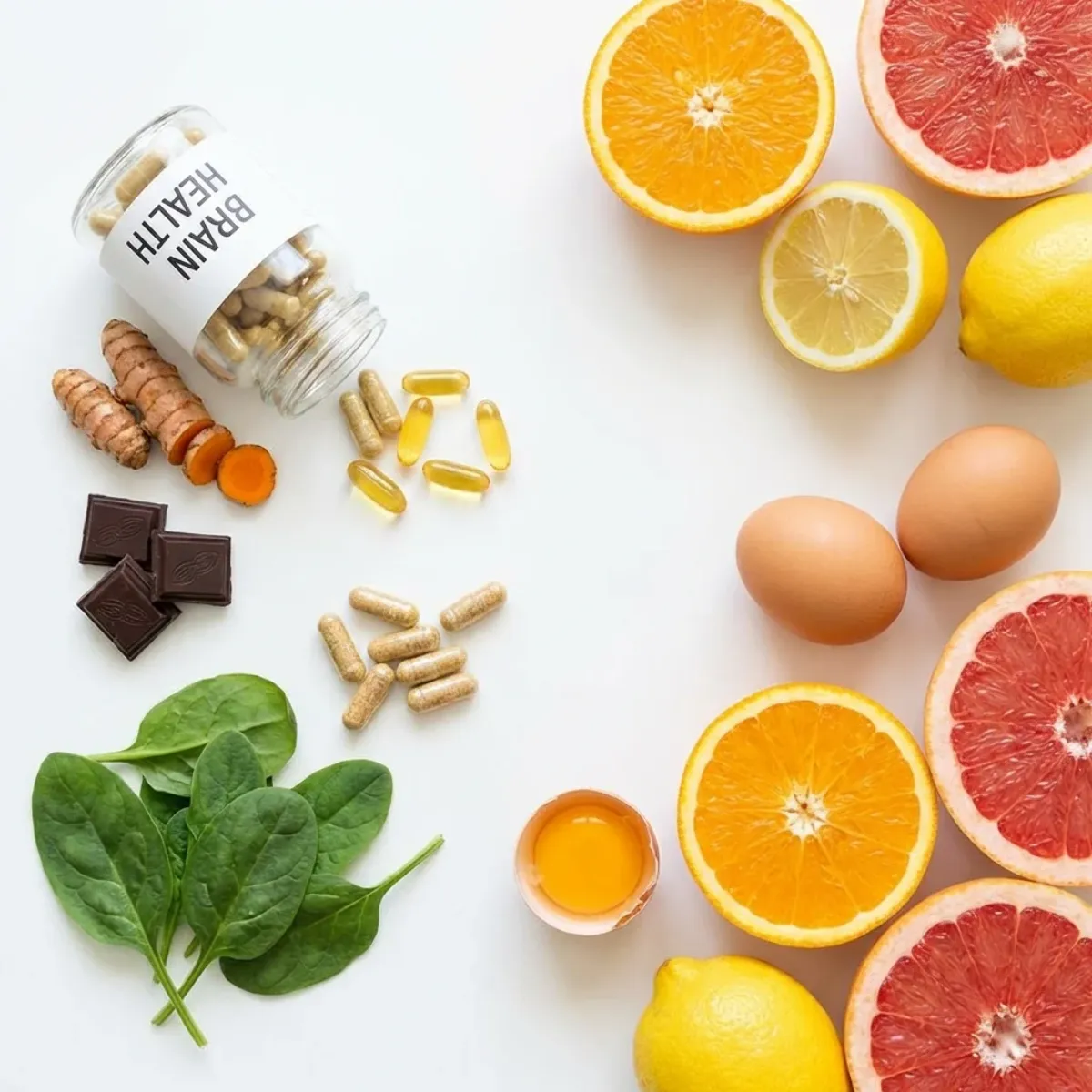 BRAIN HEALTH