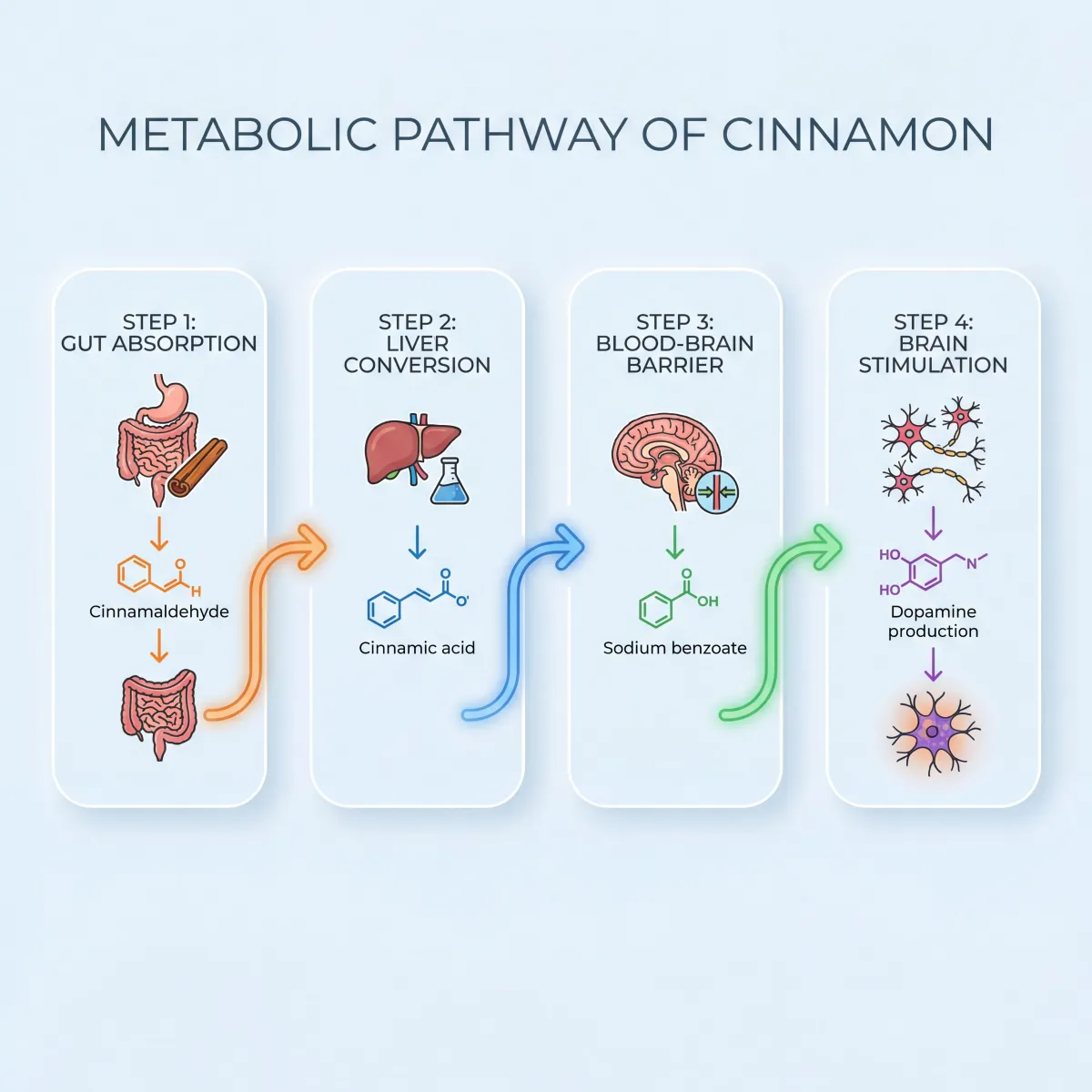 METABOLIC PATHWAY OF CINNAMON

STEP 1:
GUT ABSORPTION

O
H
Cinnamaldehyde

STEP 2:
LIVER
CONVERSION

O
O'
Cinnamic acid

STEP 3:
BLOOD-BRAIN
BARRIER

O
OH
Sodium benzoate

STEP 4:
BRAIN
STIMULATION

HO
HO
N
Dopamine production