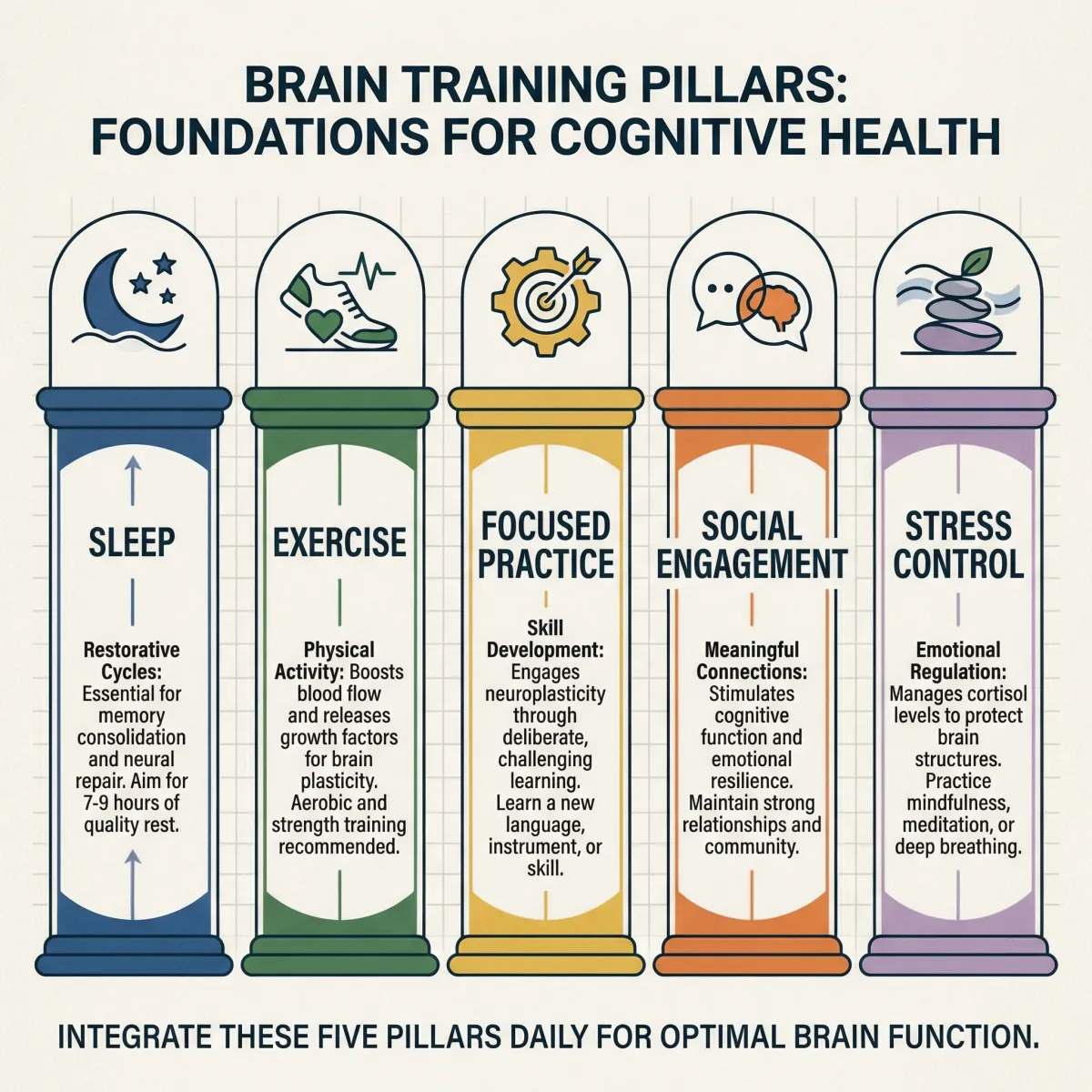 BRAIN TRAINING PILLARS: FOUNDATIONS FOR COGNITIVE HEALTH

SLEEP

Restorative Cycles: Essential for memory consolidation and neural repair. Aim for 7-9 hours of quality rest.

EXERCISE

Physical Activity: Boosts blood flow and releases growth factors for brain plasticity. Aerobic and strength training recommended.

FOCUSED PRACTICE

Skill Development: Engages neuroplasticity through deliberate, challenging learning. Learn a new language, instrument, or skill.

SOCIAL ENGAGEMENT

Meaningful Connections: Stimulates cognitive function and emotional resilience. Maintain strong relationships and community.

STRESS CONTROL

Emotional Regulation: Manages cortisol levels to protect brain structures. Practice mindfulness, meditation, or deep breathing.

INTEGRATE THESE FIVE PILLARS DAILY FOR OPTIMAL BRAIN FUNCTION.