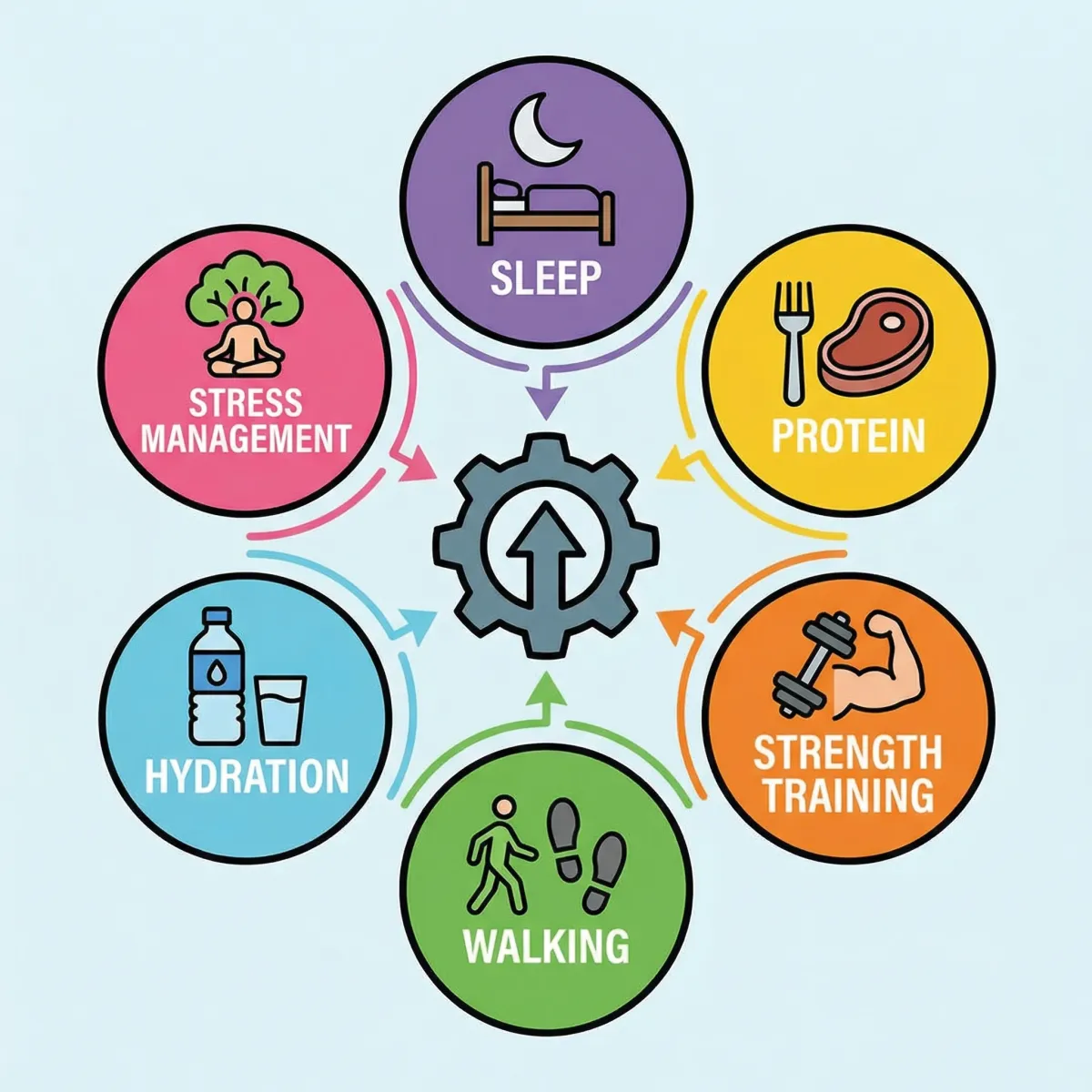 SLEEP

STRESS MANAGEMENT

PROTEIN

HYDRATION

STRENGTH TRAINING

WALKING