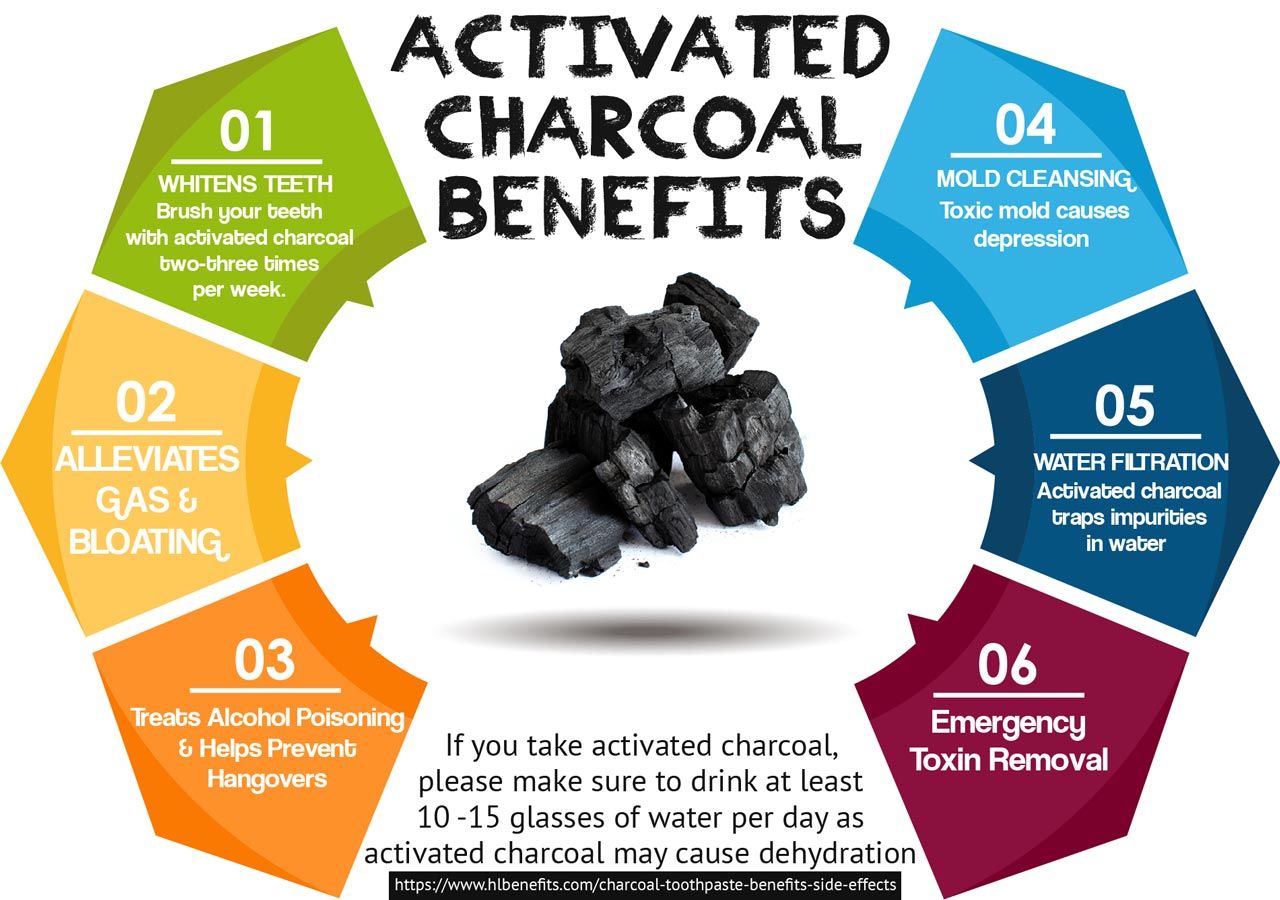 ACTIVATED CHARCOAL BENEFITS

01
WHITENS TEETH
Brush your teeth with activated charcoal two-three times per week.

02
ALLEVIATES GAS & BLOATING

03
Treats Alcohol Poisoning & Helps Prevent Hangovers

04
MOLD CLEANSING
Toxic mold causes depression

05
WATER FILTRATION
Activated charcoal traps impurities in water

06
Emergency Toxin Removal

If you take activated charcoal, please make sure to drink at least 10 -15 glasses of water per day as activated charcoal may cause dehydration

https://www.hlbenefits.com/charcoal-toothpaste-benefits-side-effects